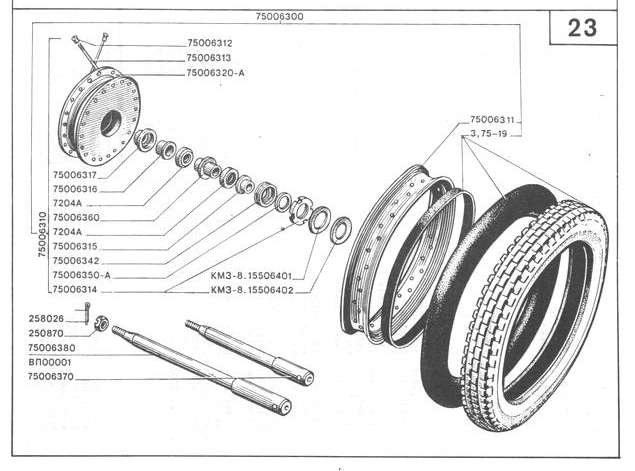 75006300

23

75006312
75006313
75006320-A

75006311
3,75-19

75006310

75006317
75006316
7204A
75006360
7204A
75006315
75006342
75006350-A
75006314

КМЗ-8.15506401
КМЗ-8.15506402

258026
250870
75006380
ВП00001
75006370